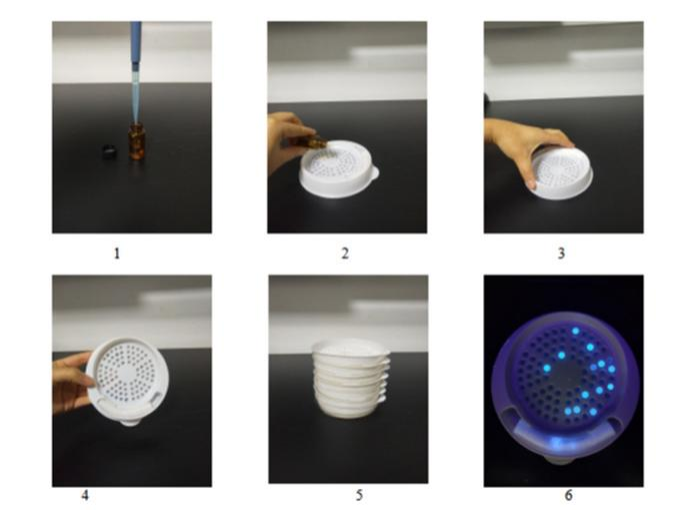 1

2

3

4

5

6